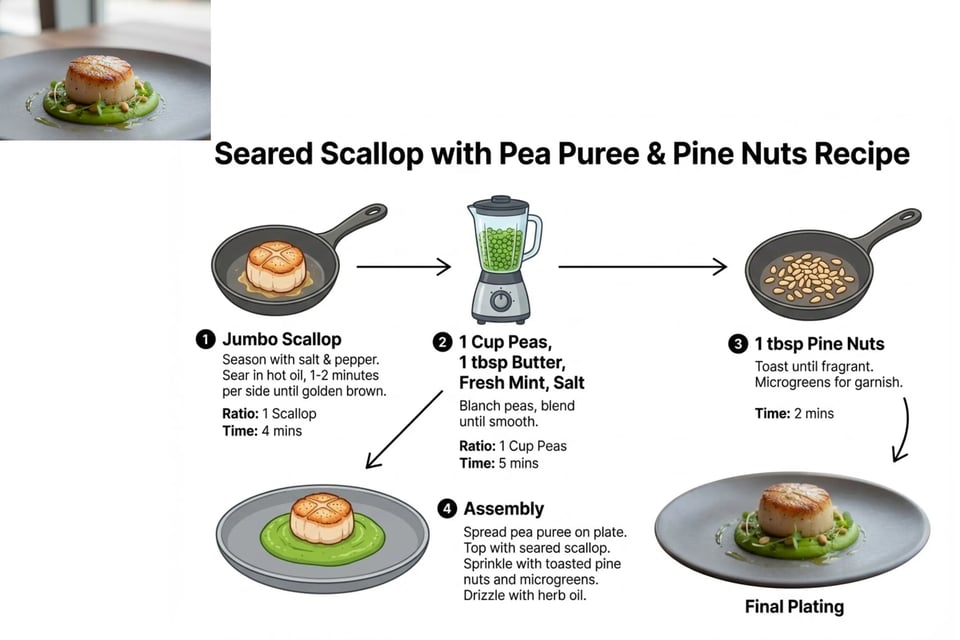 Seared Scallop with Pea Puree & Pine Nuts Recipe

1 Jumbo Scallop
Season with salt & pepper. Sear in hot oil, 1-2 minutes per side until golden brown.
Ratio: 1 Scallop
Time: 4 mins

2 1 Cup Peas, 1 tbsp Butter, Fresh Mint, Salt
Blanch peas, blend until smooth.
Ratio: 1 Cup Peas
Time: 5 mins

3 1 tbsp Pine Nuts
Toast until fragrant. Microgreens for garnish.
Time: 2 mins

4 Assembly
Spread pea puree on plate. Top with seared scallop. Sprinkle with toasted pine nuts and microgreens. Drizzle with herb oil.

Final Plating